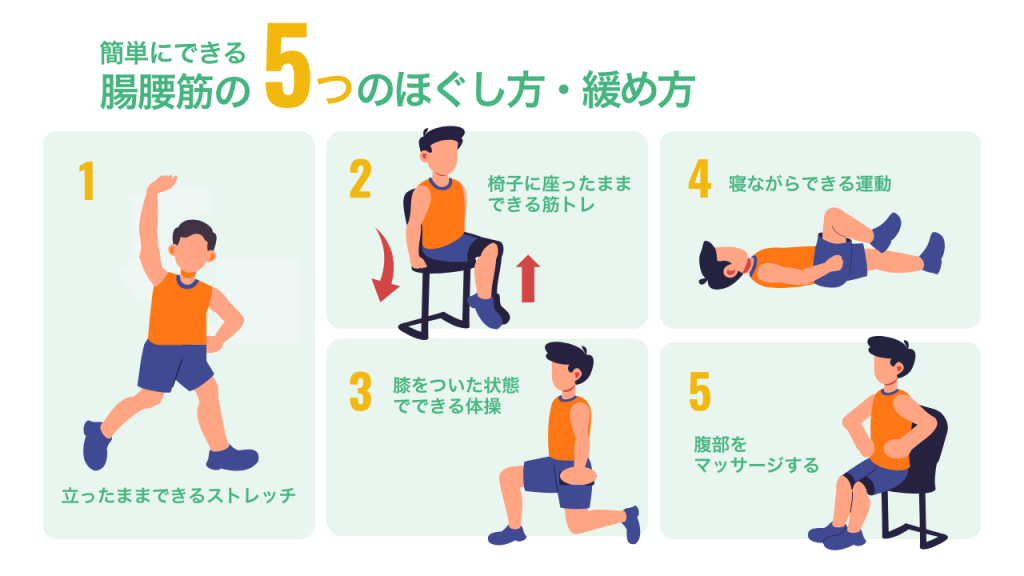 簡単にできる
腸腰筋の5つのほぐし方・緩め方

1
立ったままできるストレッチ

2
椅子に座ったままできる筋トレ

3
膝をついた状態でできる体操

4
寝ながらできる運動

5
腹部をマッサージする